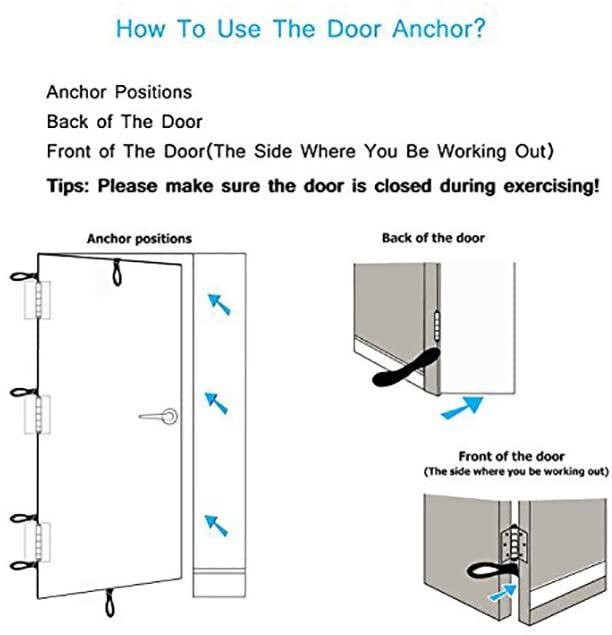 How To Use The Door Anchor?

Anchor Positions
Back of The Door
Front of The Door(The Side Where You Be Working Out)
Tips: Please make sure the door is closed during exercising!

Anchor positions

Back of the door

Front of the door
(The side where you be working out)