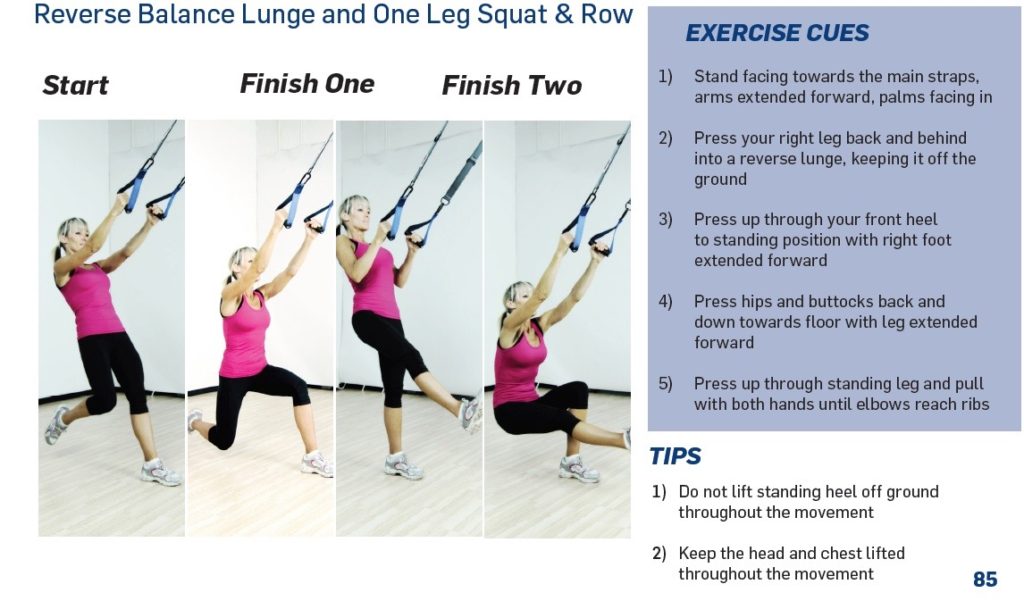 Reverse Balance Lunge and One Leg Squat & Row

Start

Finish One

Finish Two

EXERCISE CUES

1) Stand facing towards the main straps, arms extended forward, palms facing in

2) Press your right leg back and behind into a reverse lunge, keeping it off the ground

3) Press up through your front heel to standing position with right foot extended forward

4) Press hips and buttocks back and down towards floor with leg extended forward

5) Press up through standing leg and pull with both hands until elbows reach ribs

TIPS

1) Do not lift standing heel off ground throughout the movement

2) Keep the head and chest lifted throughout the movement

85