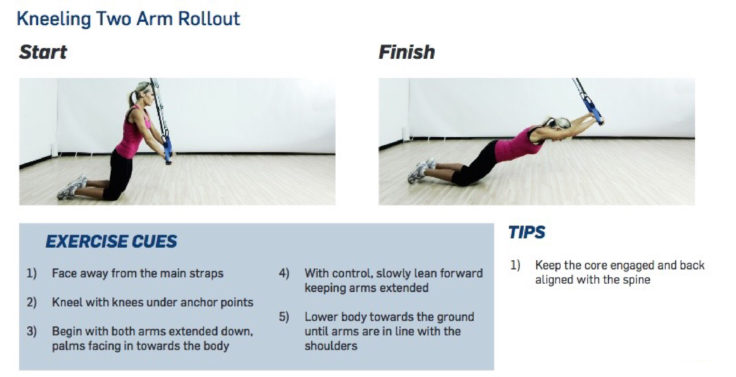 Kneeling Two Arm Rollout

Start

Finish

EXERCISE CUES

1) Face away from the main straps

2) Kneel with knees under anchor points

3) Begin with both arms extended down, palms facing in towards the body

4) With control, slowly lean forward keeping arms extended

5) Lower body towards the ground until arms are in line with the shoulders

TIPS

1) Keep the core engaged and back aligned with the spine