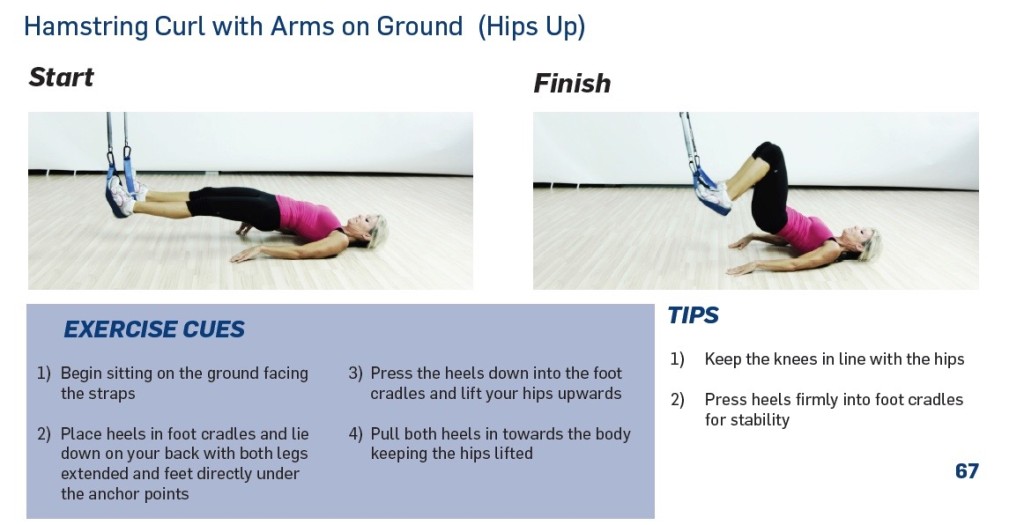 Hamstring Curl with Arms on Ground (Hips Up)

Start

Finish

EXERCISE CUES

1) Begin sitting on the ground facing the straps

2) Place heels in foot cradles and lie down on your back with both legs extended and feet directly under the anchor points

3) Press the heels down into the foot cradles and lift your hips upwards

4) Pull both heels in towards the body keeping the hips lifted

TIPS

1) Keep the knees in line with the hips

2) Press heels firmly into foot cradles for stability

67